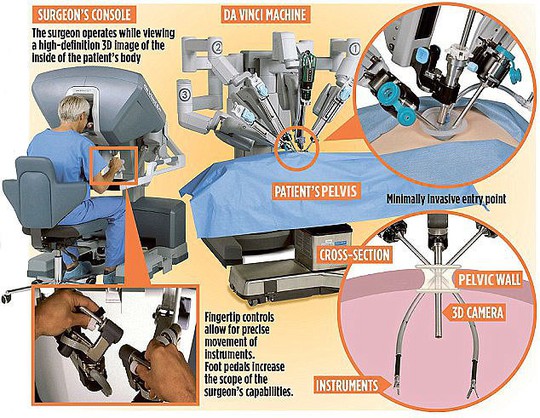 SURGEON'S CONSOLE

The surgeon operates while viewing a high-definition 3D image of the inside of the patient's body

DA VINCI MACHINE

2

1

3

PATIENT'S PELVIS

Minimally invasive entry point

CROSS-SECTION

PELVIC WALL

3D CAMERA

INSTRUMENTS

Fingertip controls allow for precise movement of instruments. Foot pedals increase the scope of the surgeon's capabilities.